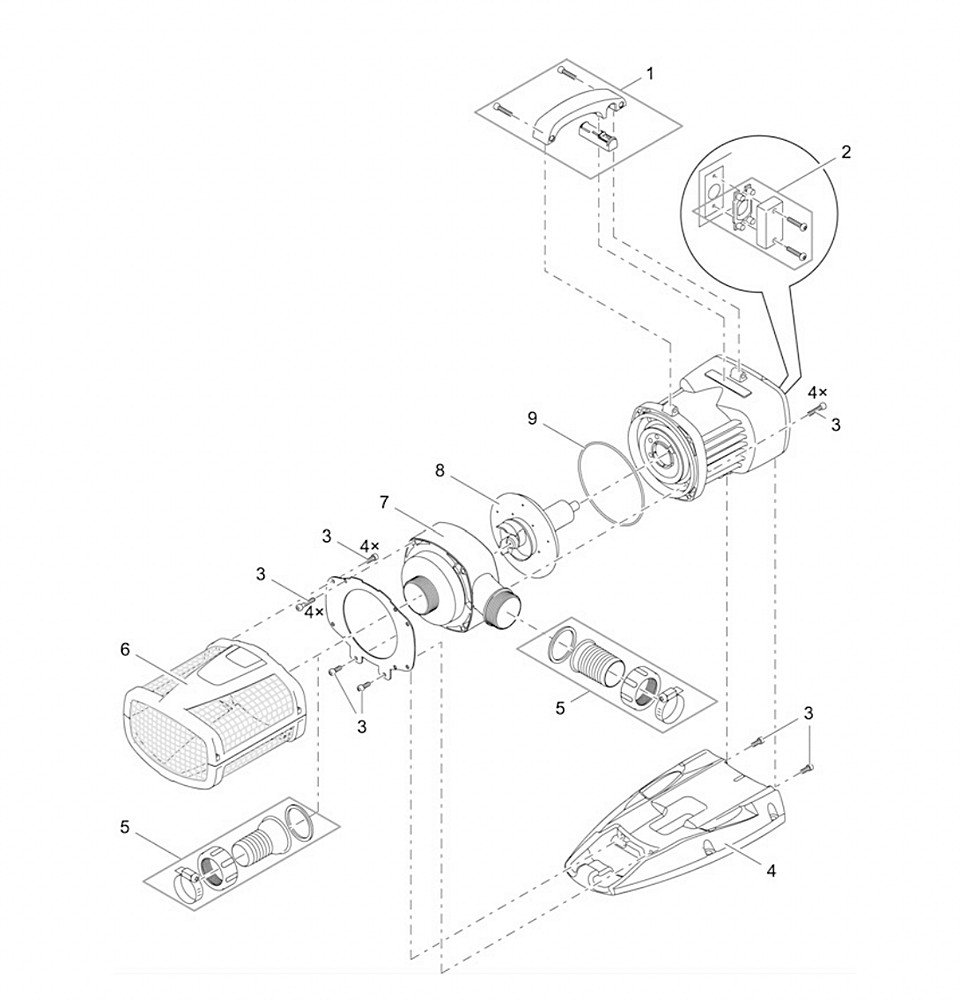 1
2
4×
3
9
8
7
3
4×
3
4×
6
3
5
3
5
4